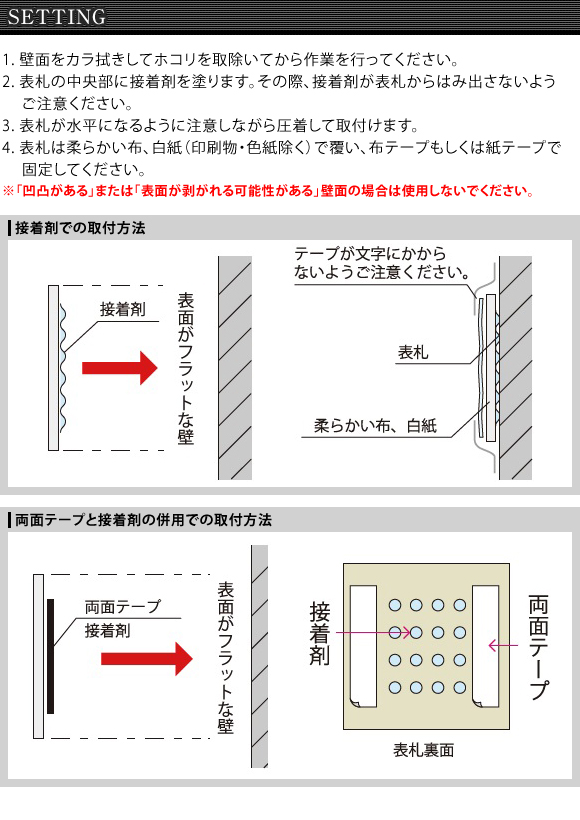 SETTING

1. 壁面をカラ拭きしてホコリを取除いてから作業を行ってください。
2. 表札の中央部に接着剤を塗ります。その際、接着剤が表札からはみ出さないようご注意ください。
3. 表札が水平になるように注意しながら圧着して取付けます。
4. 表札は柔らかい布、白紙（印刷物・色紙除く）で覆い、布テープもしくは紙テープで固定してください。
※「凹凸がある」または「表面が剥がれる可能性がある」壁面の場合は使用しないでください。

接着剤での取付方法

接着剤
表面がフラットな壁
テープが文字にかからないようご注意ください。
表札
柔らかい布、白紙

両面テープと接着剤の併用での取付方法

両面テープ
接着剤
表面がフラットな壁
接着剤
両面テープ
表札裏面